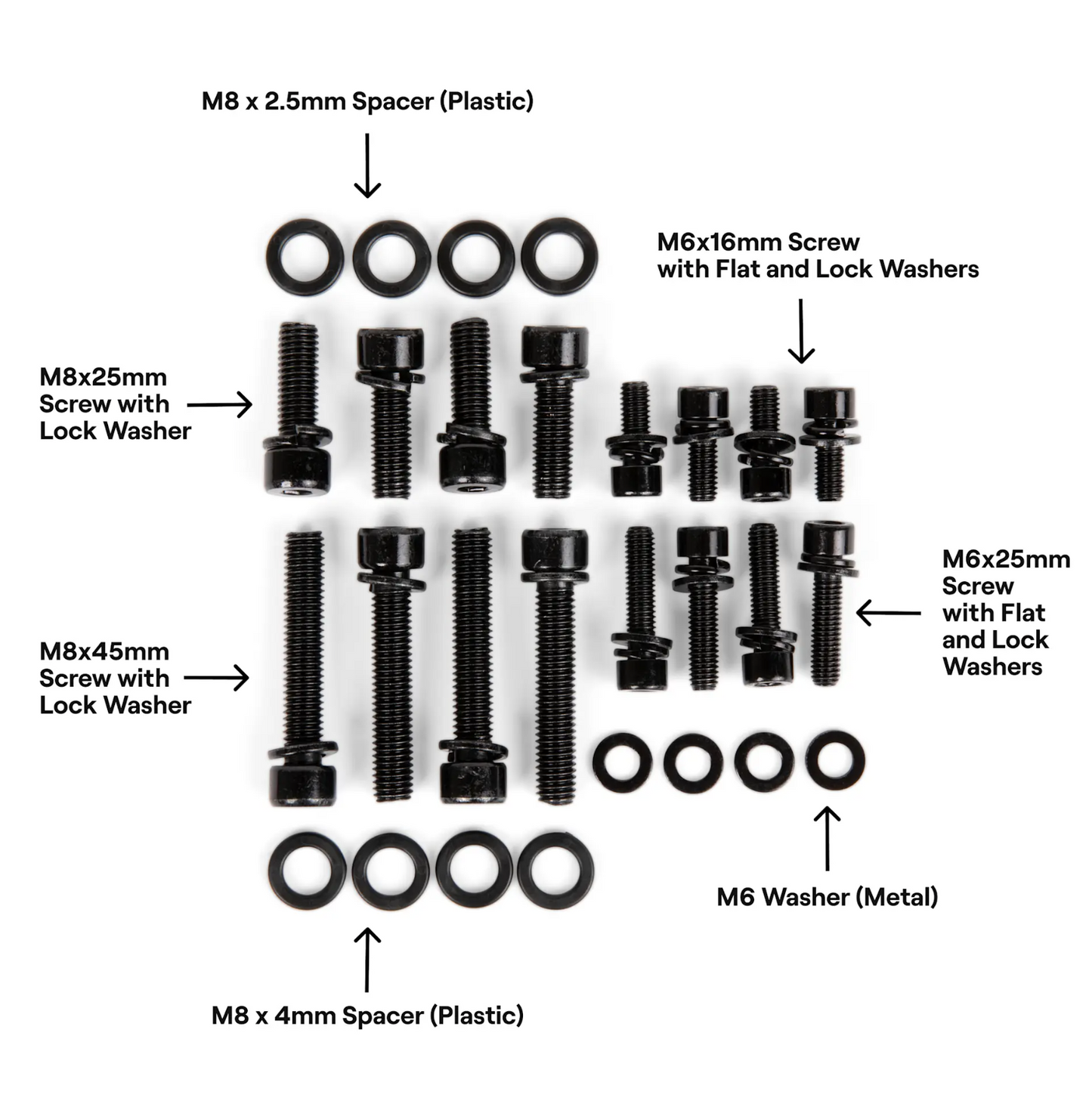 M8 x 2.5mm Spacer (Plastic)

M6x16mm Screw
with Flat and Lock Washers

M8x25mm
Screw with
Lock Washer

M6x25mm
Screw
with Flat
and Lock
Washers

M8x45mm
Screw with
Lock Washer

M6 Washer (Metal)

M8 x 4mm Spacer (Plastic)